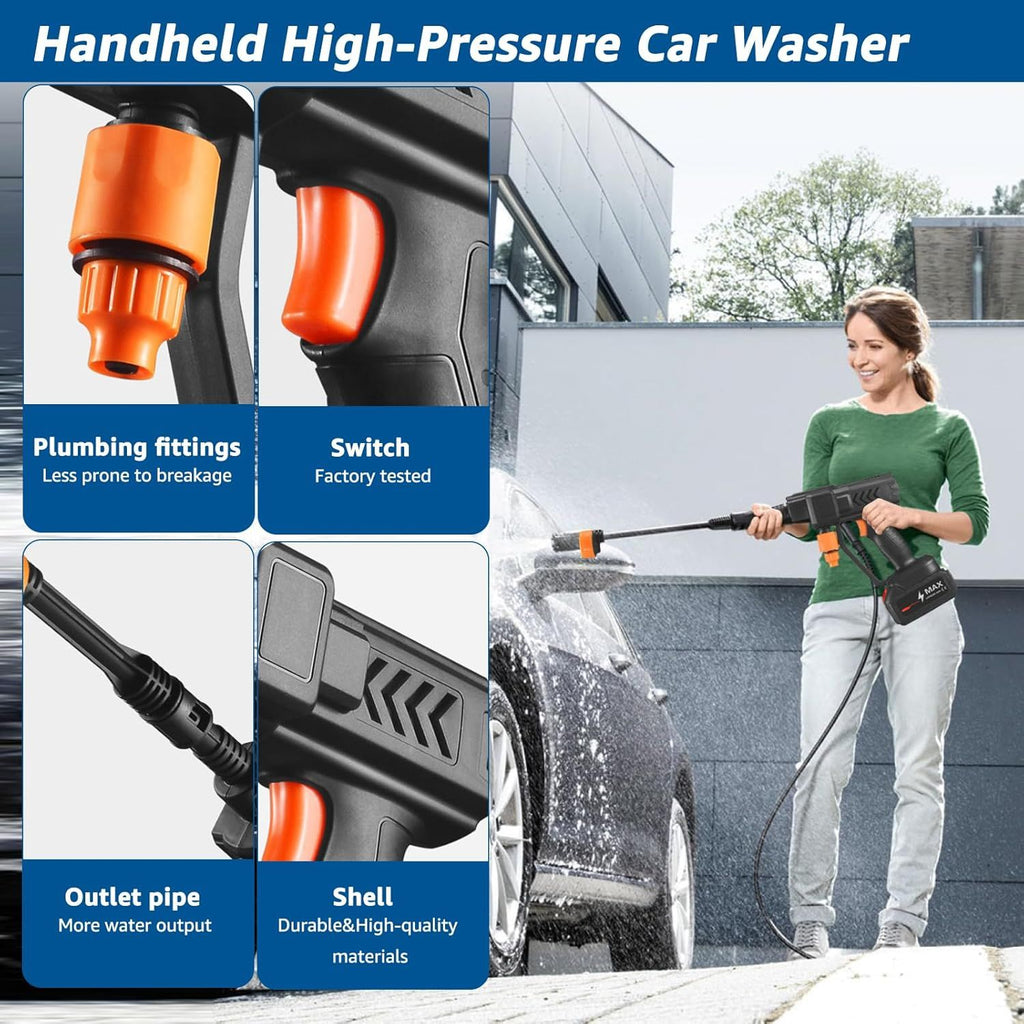 Handheld High-Pressure Car Washer

Plumbing fittings
Less prone to breakage

Switch
Factory tested

Outlet pipe
More water output

Shell
Durable&High-quality materials

MAX